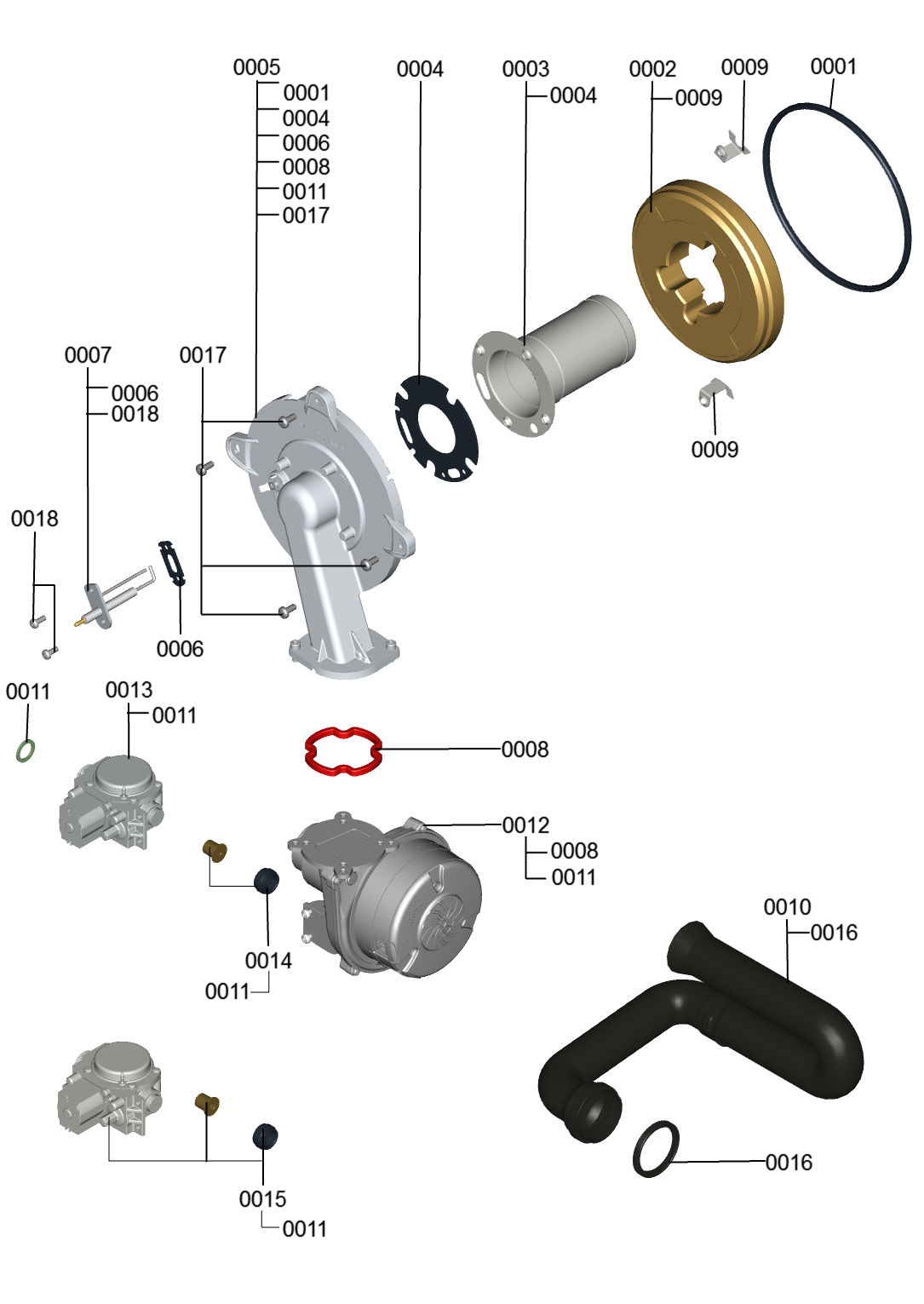 0005
0001
0004
0006
0008
0011
0017
0004
0003
0004
0002
0009
0009
0001
0007
0006
0018
0017
0009
0018
0006
0011
0013
0011
0008
0012
0008
0011
0014
0011
0010
0016
0016
0015
0011